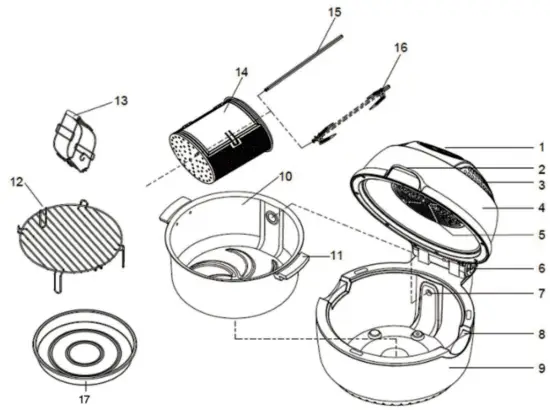 15
16
14
13
1
2
3
4
5
12
10
11
6
7
8
9
17