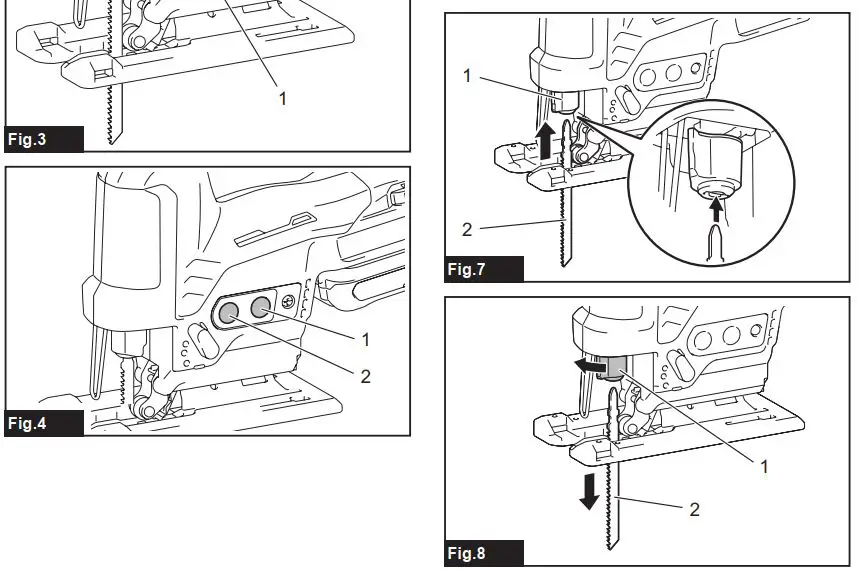 1
Fig.3

1
2
Fig.4

1
2
Fig.7

1
2
Fig.8