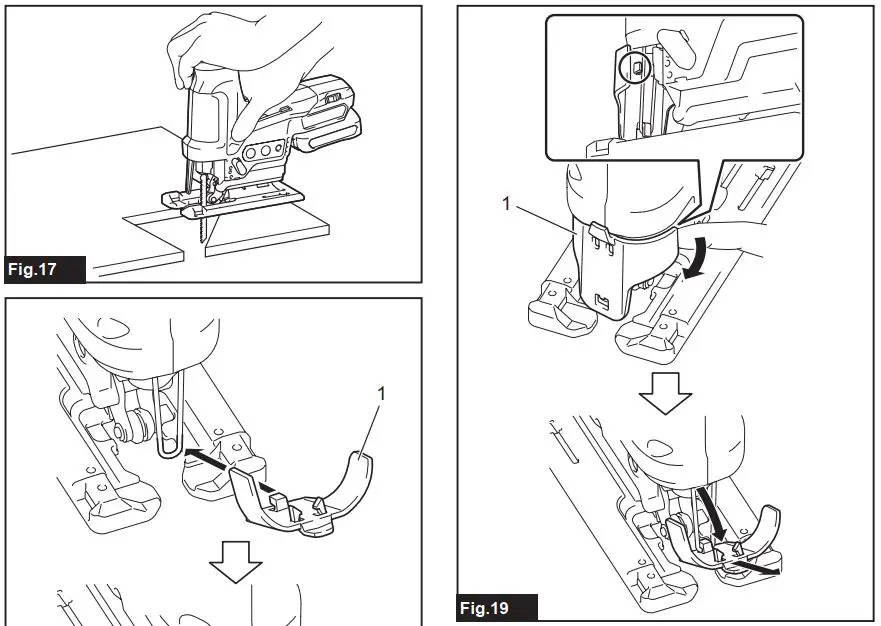 Fig.17

1

1

Fig.19