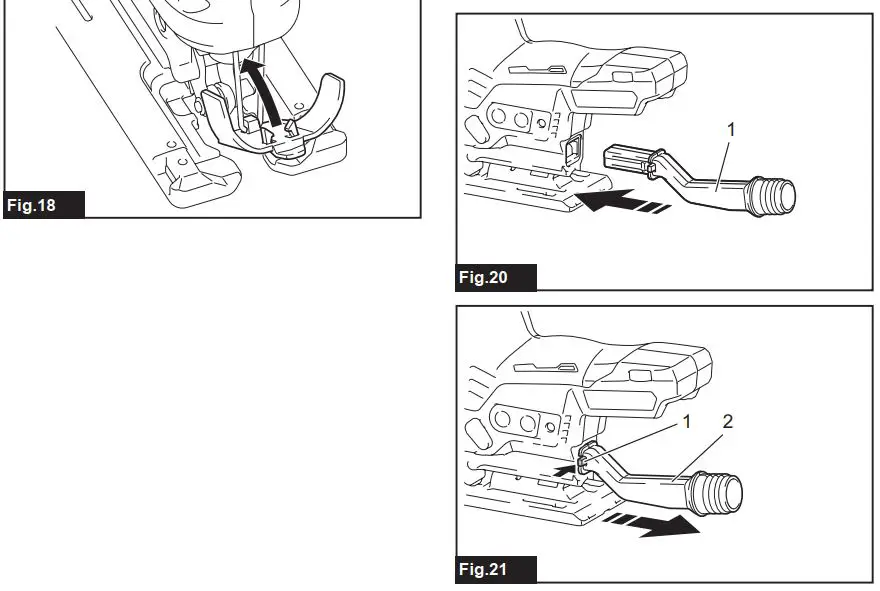 Fig.18

1

Fig.20

1 2

Fig.21