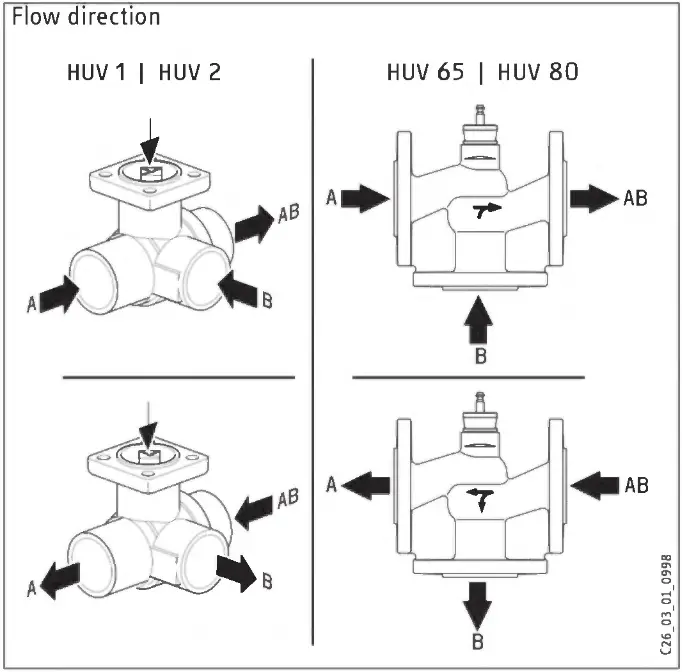 Flow direction

HUV 1 | HUV 2

AB
A
B

AB
A
B

HUV 65 | HUV 80

A
AB
B

A
AB
B

C26_03_01_0998