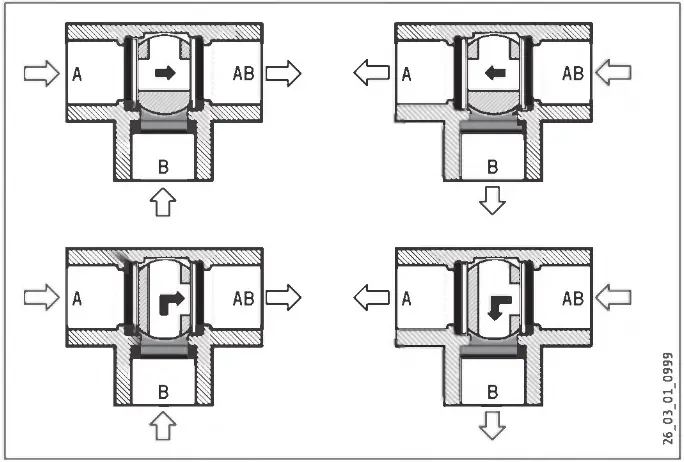 A
AB
B
A
AB
B
A
AB
B
A
AB
B
26_03_01_0999