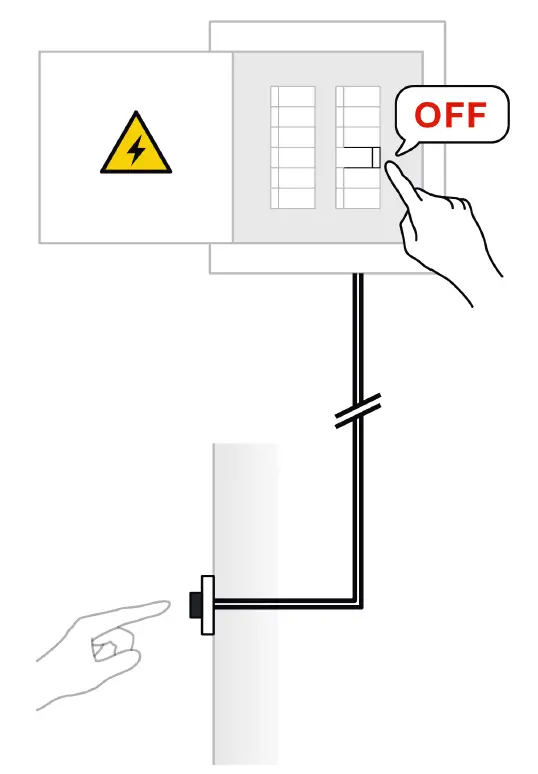 OFF