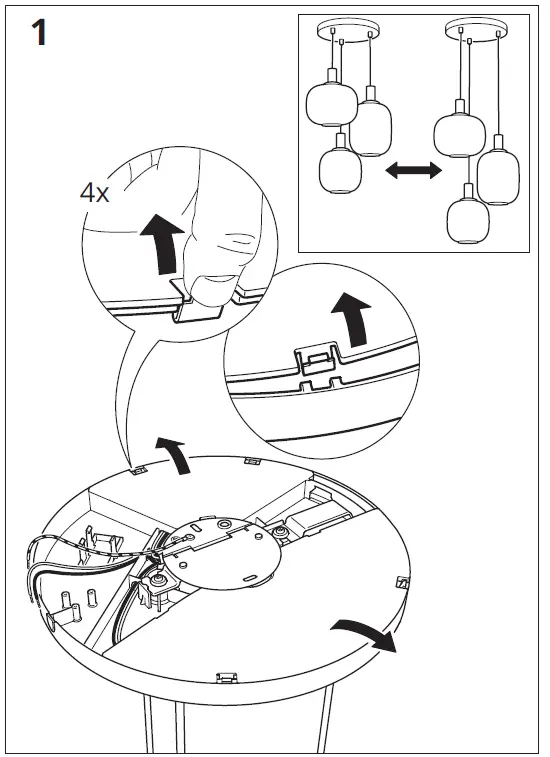 1

4x