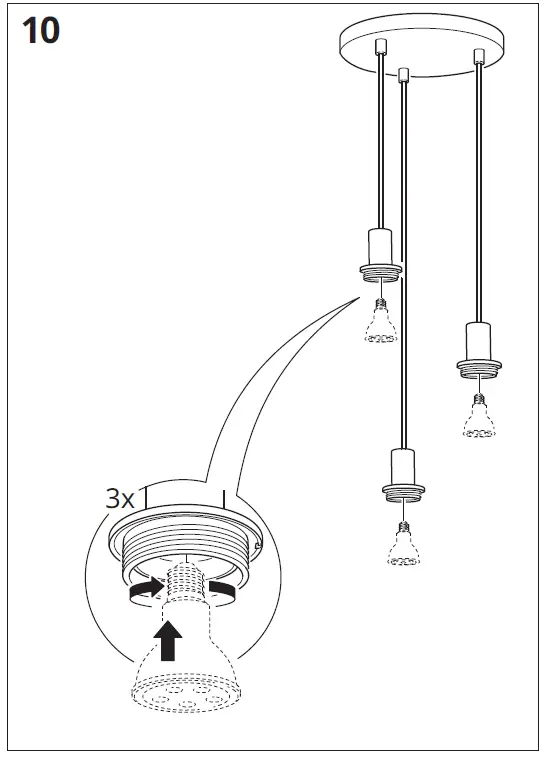 10

3x