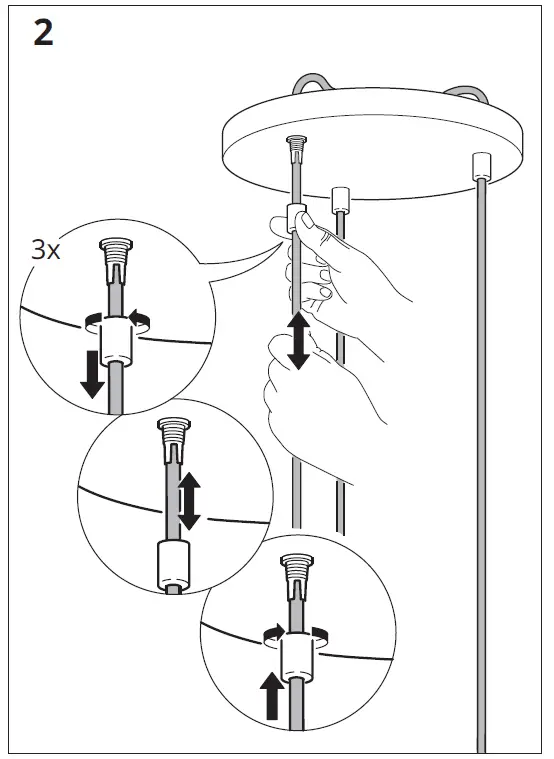 2

3x