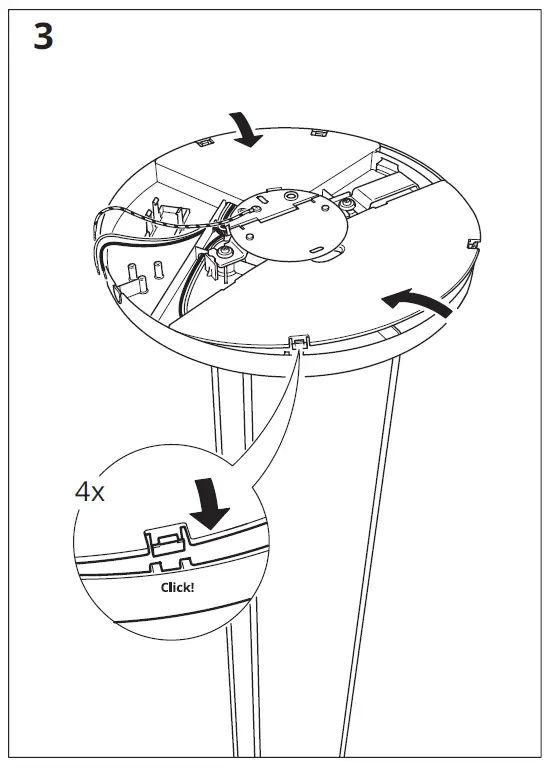 3

4x

Click!