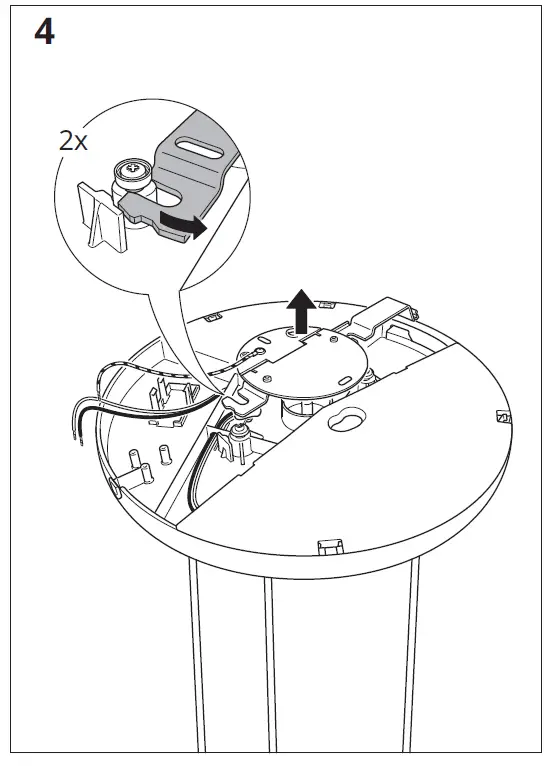 4

2x