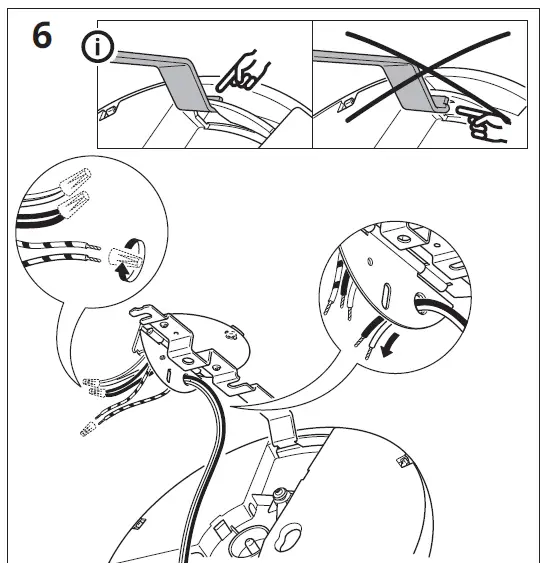 6

i