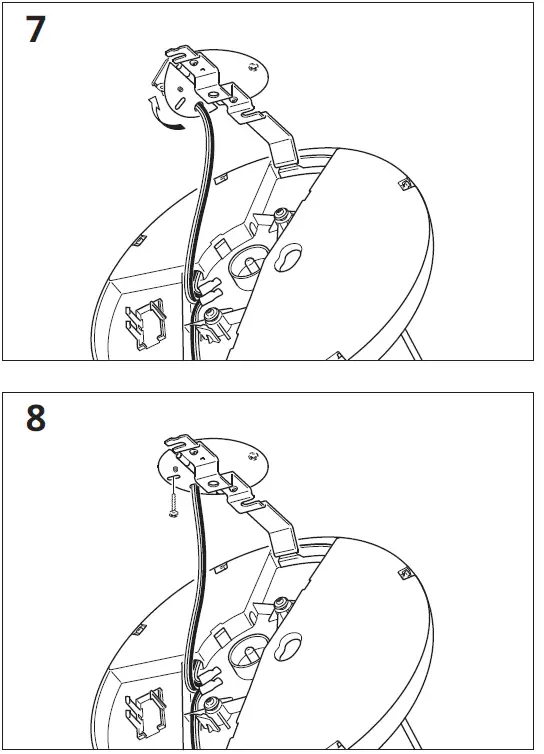 7

8