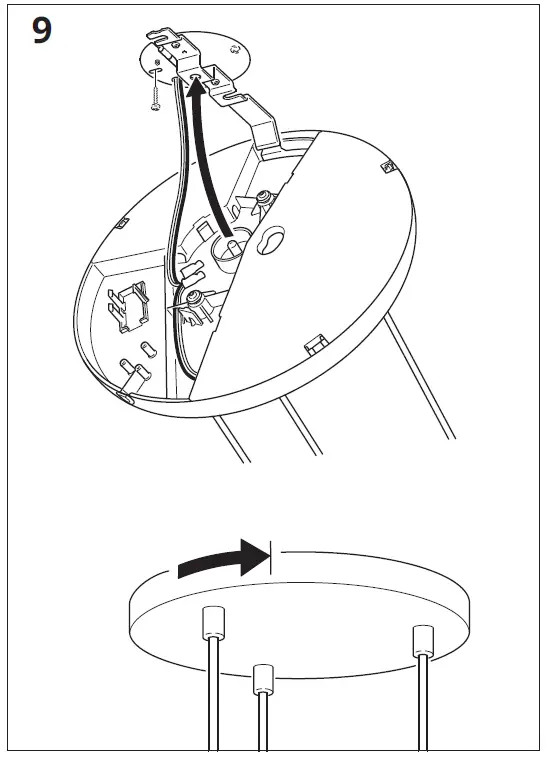 9