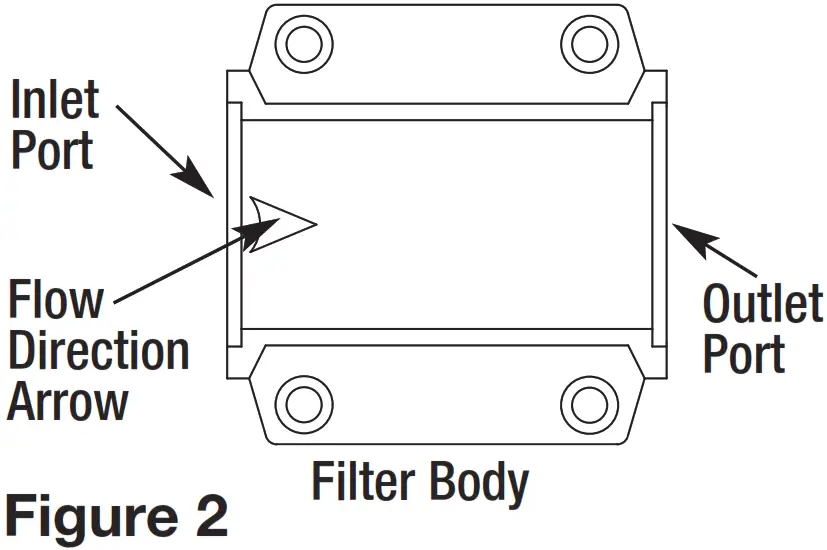 Inlet Port

Flow Direction Arrow

Outlet Port

Filter Body

Figure 2