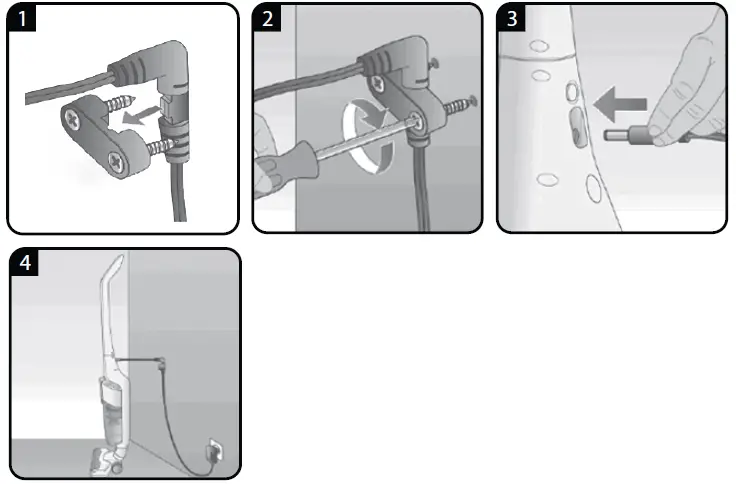 1

2

3

4