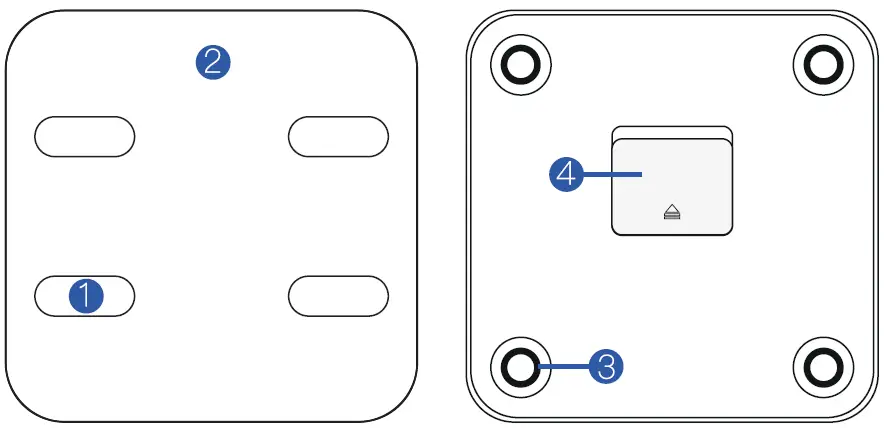 2

1

4

3