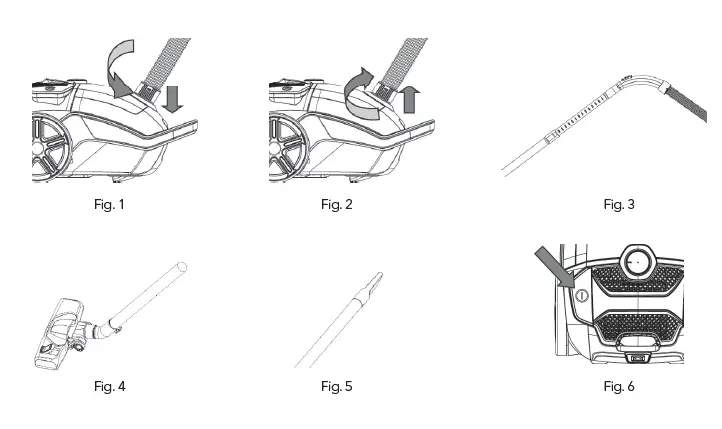 Fig. 1

Fig. 2

Fig. 3

Fig. 4

Fig. 5

Fig. 6