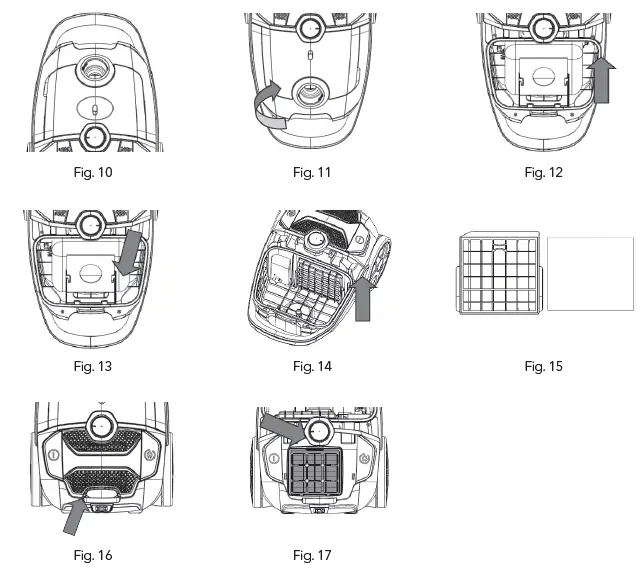 Fig. 10

Fig. 11

Fig. 12

Fig. 13

Fig. 14

Fig. 15

Fig. 16

Fig. 17