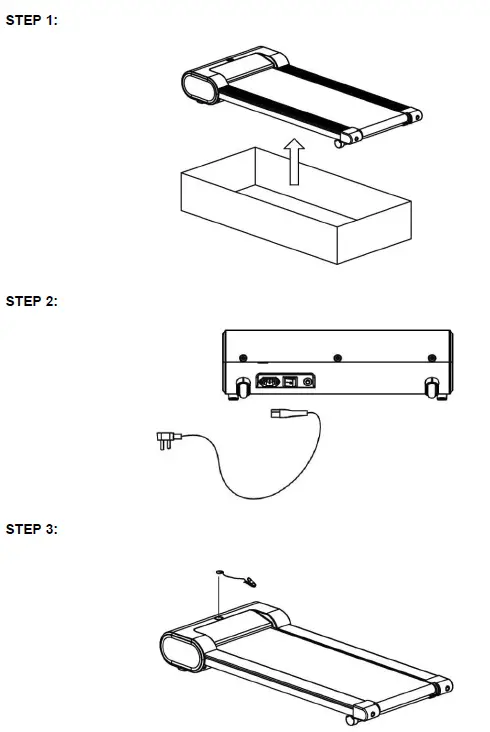 STEP 1:

STEP 2:

STEP 3: