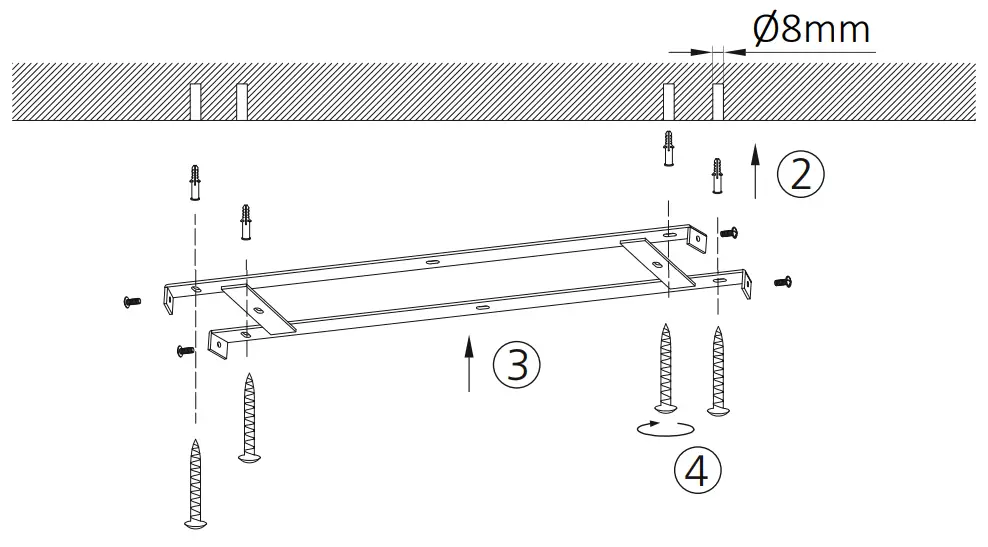 Ø8mm

2

3

4