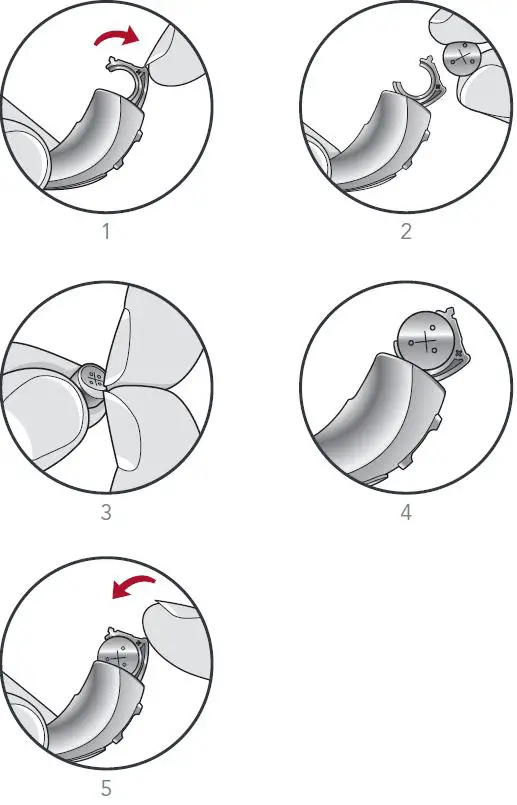 1

2

3

4

5