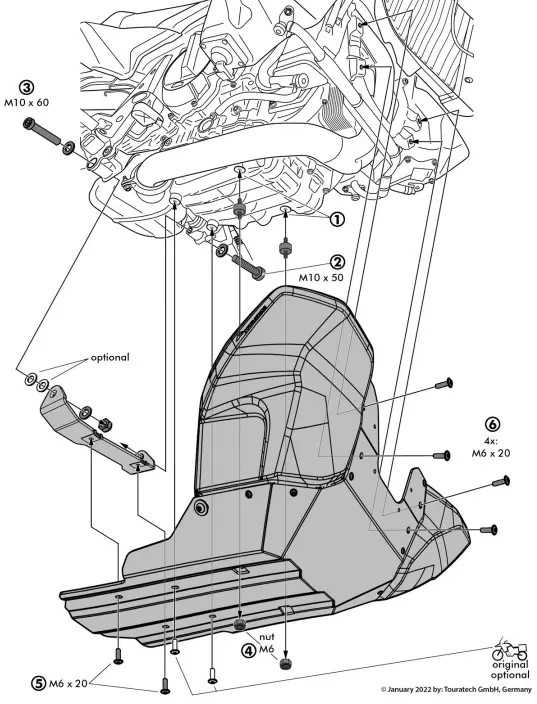 ③
M10 x 60

①

②
M10 x 50

optional

⑥
4x:
M6 x 20

nut
④ M6

⑤ M6 x 20

original
optional

© January 2022 by: Touratech GmbH, Germany