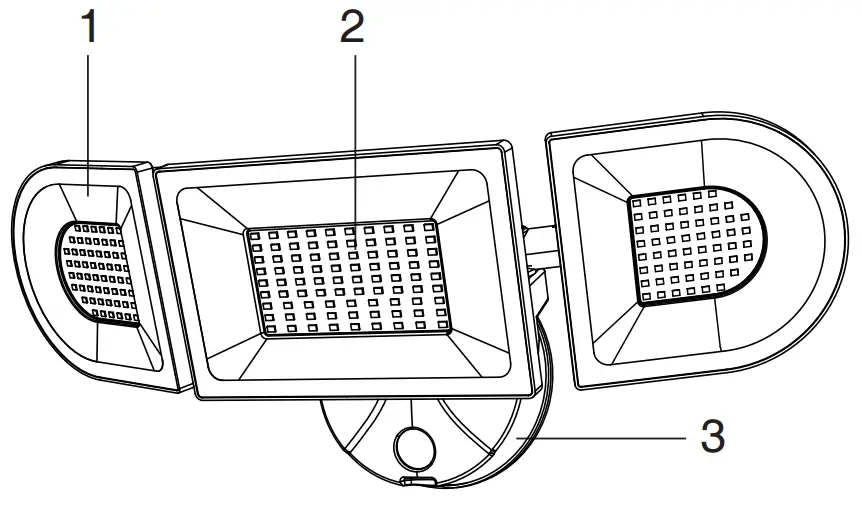 1
2
3