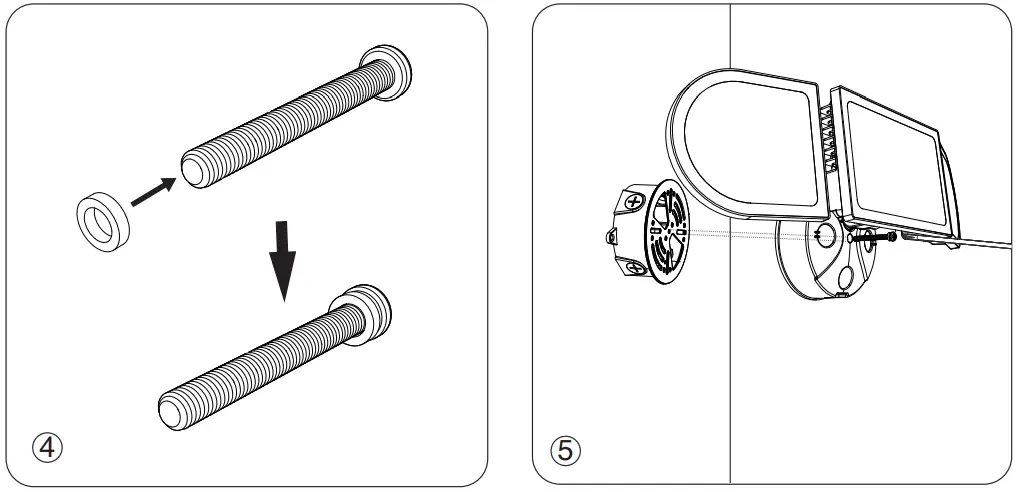 ④

⑤