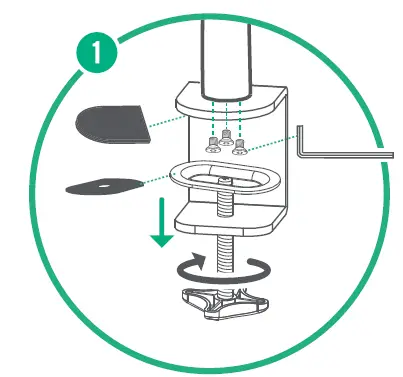 1