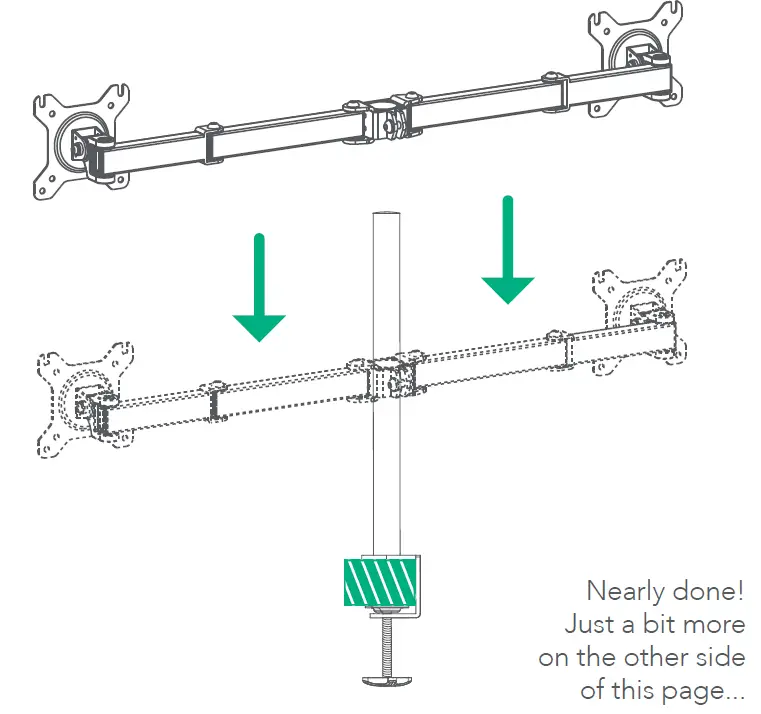 Nearly done! Just a bit more on the other side of this page...