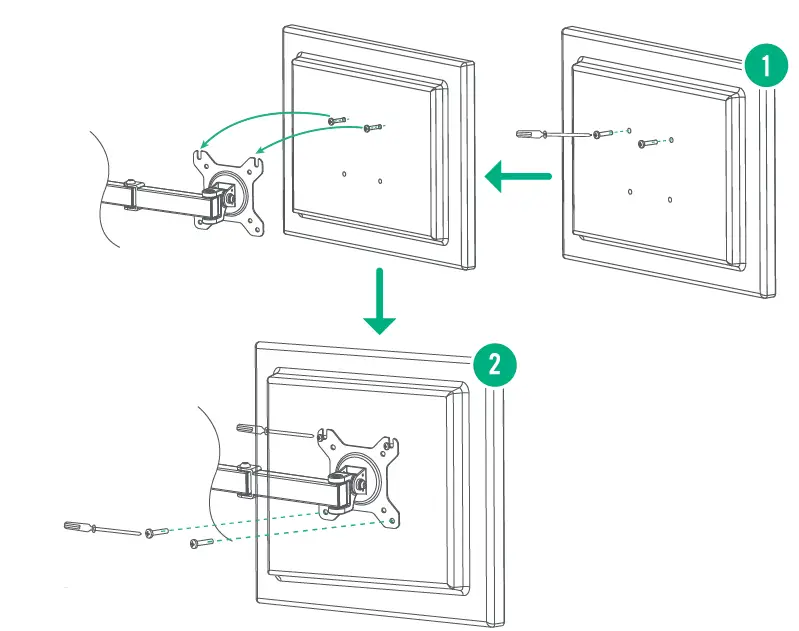 1

2