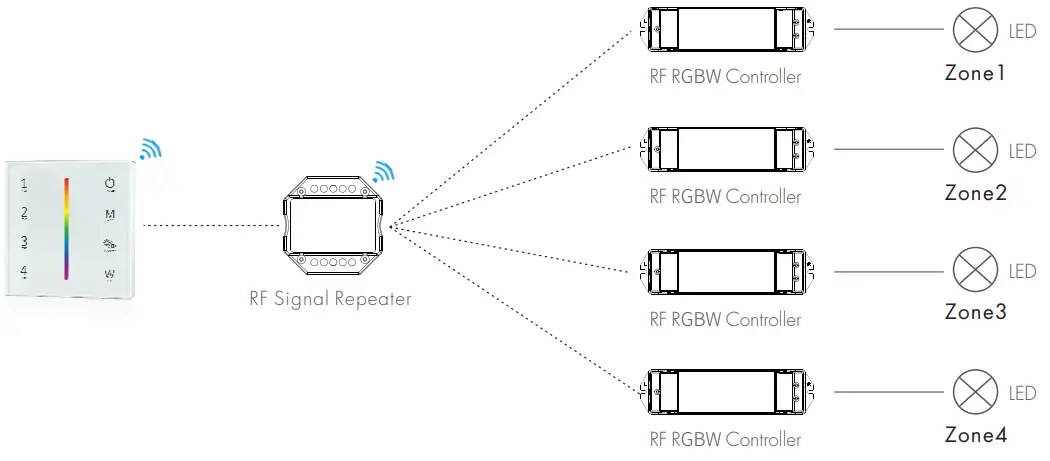 1
2
3
4

M

W

RF Signal Repeater

RF RGBW Controller
LED
Zone1

RF RGBW Controller
LED
Zone2

RF RGBW Controller
LED
Zone3

RF RGBW Controller
LED
Zone4