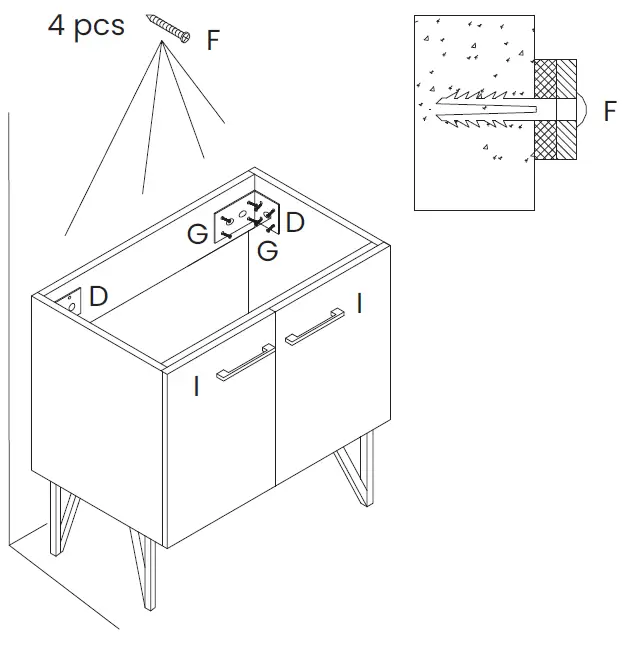 4 pcs
F
F
G
D
G
D
I
I