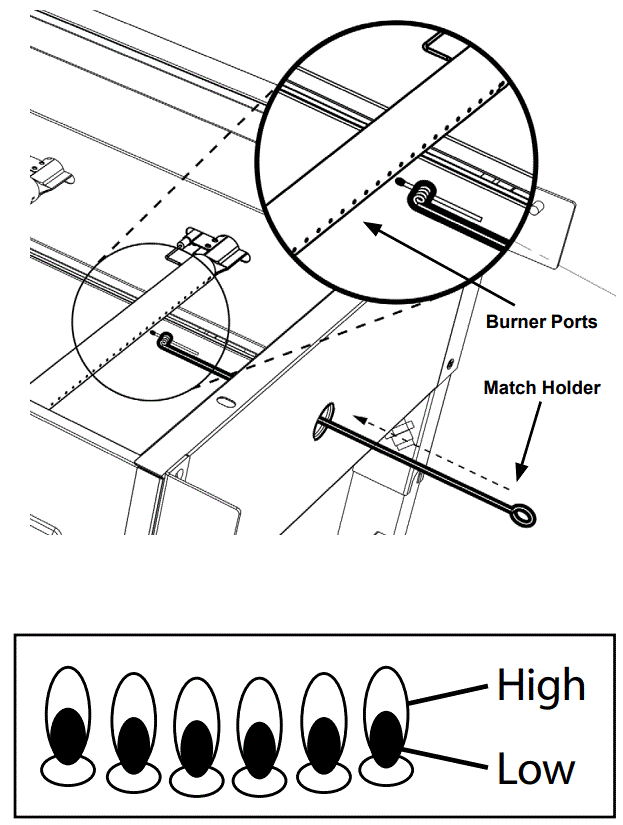 Burner Ports

Match Holder

High

Low