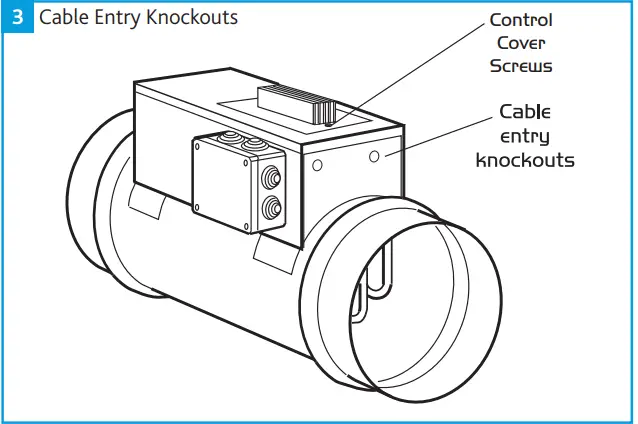 3 Cable Entry Knockouts

Control Cover Screws

Cable entry knockouts