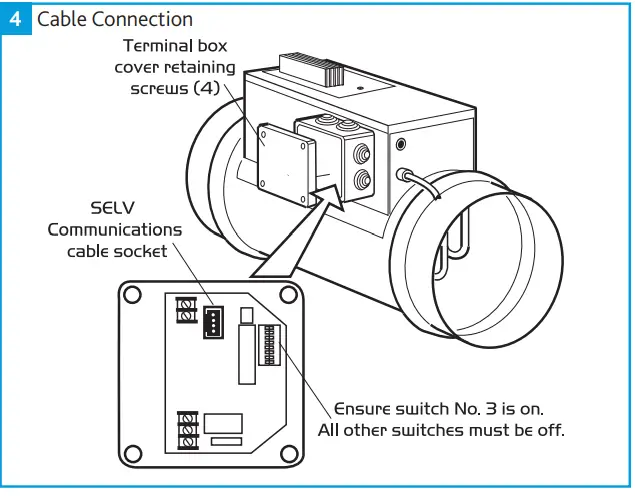 4 Cable Connection

Terminal box cover retaining screws (4)

SELV Communications cable socket

Ensure switch No. 3 is on. All other switches must be off.