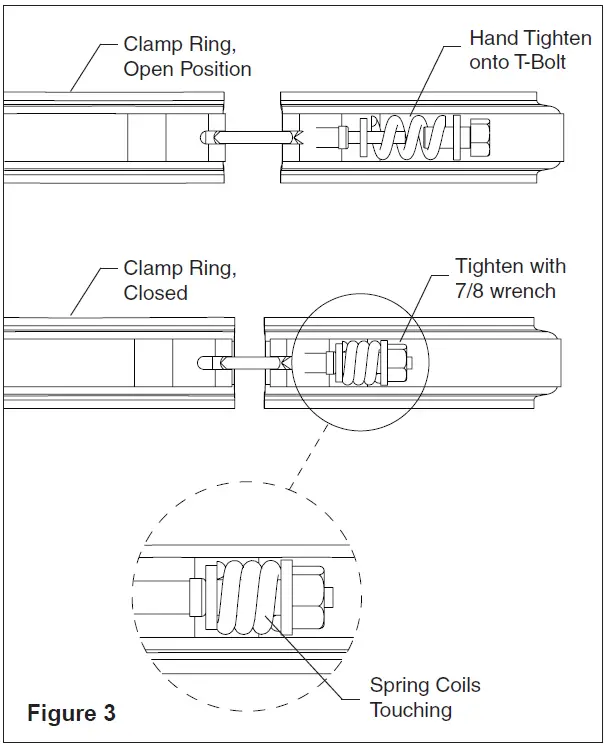 Clamp Ring, Open Position

Hand Tighten onto T-Bolt

Clamp Ring, Closed

Tighten with 7/8 wrench

Spring Coils Touching

Figure 3