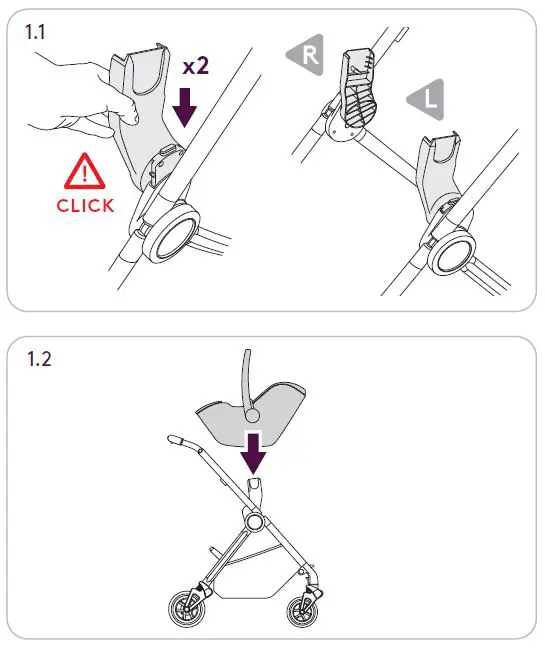 1.1

x2

!
CLICK

R

L

1.2