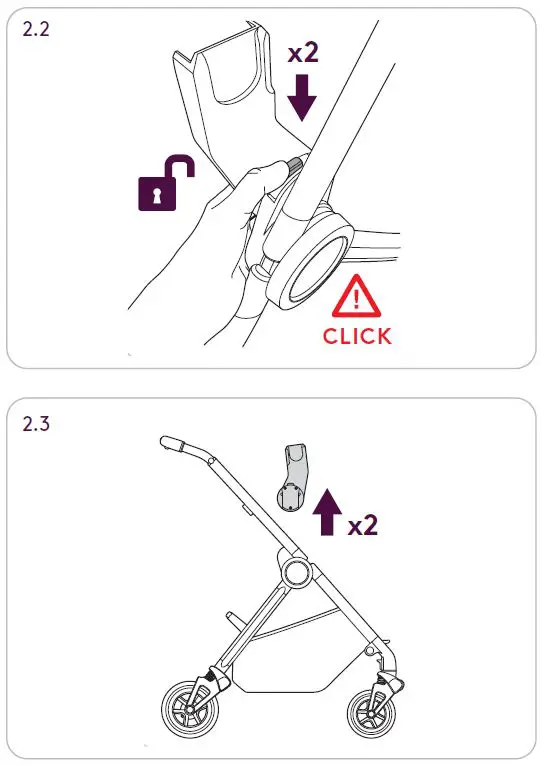 2.2

x2

CLICK

2.3

x2