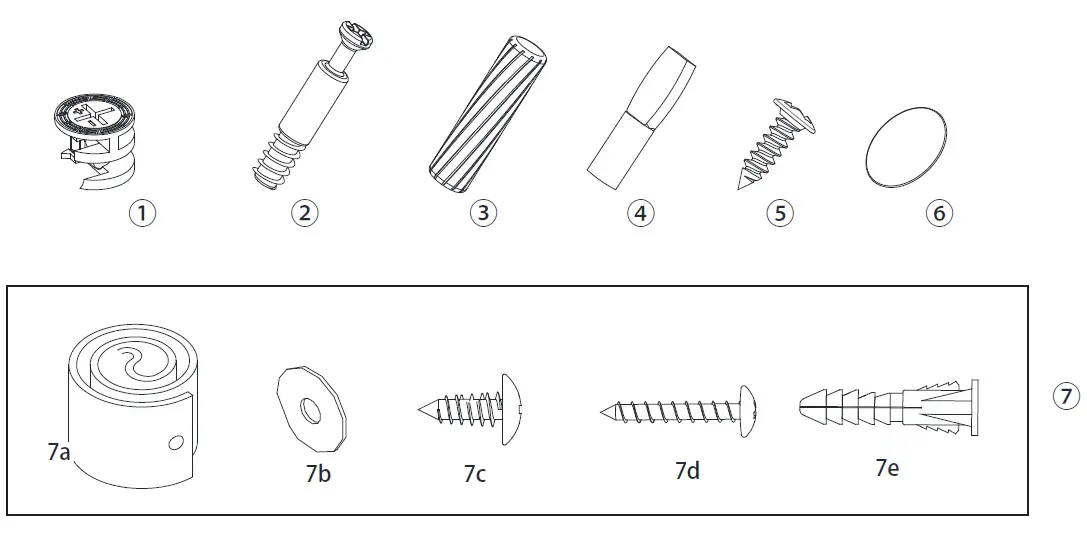 ①
②
③
④
⑤
⑥

7a
7b
7c
7d
7e
⑦