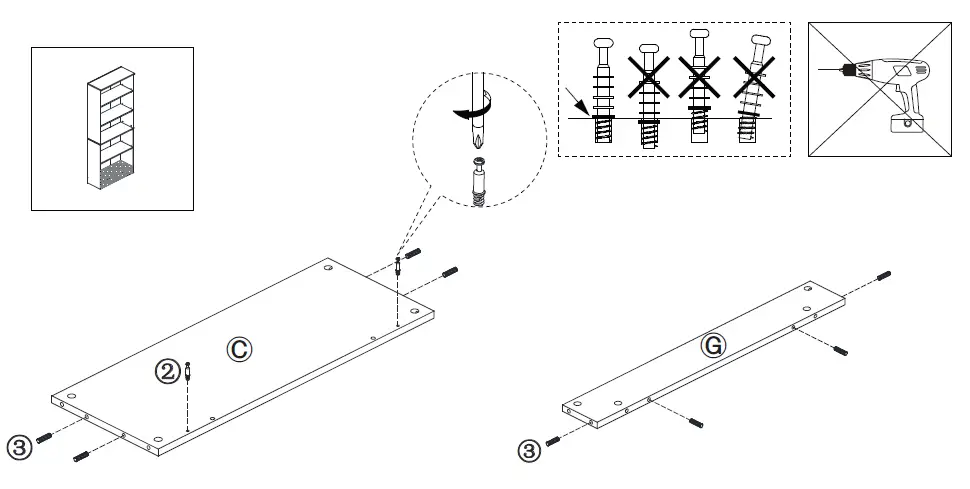 C
②
③
G
③