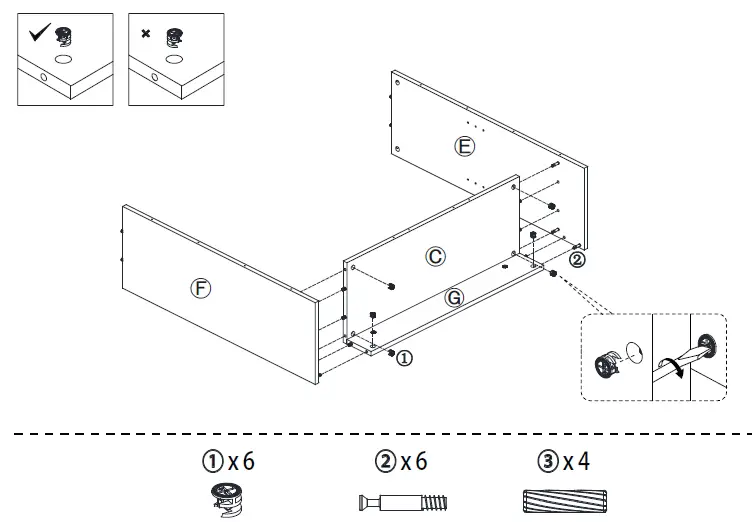 ✓

×

E

C

F

G

②

①

① x 6

② x 6

③ x 4