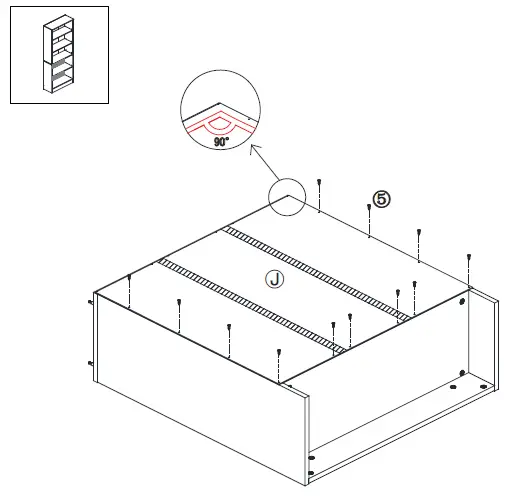 90°

⑤

J