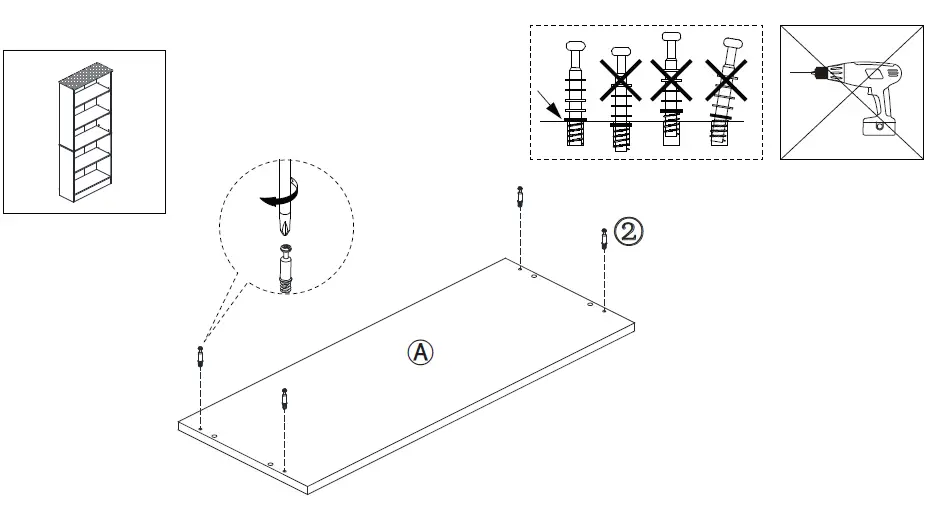 ②

Ⓐ