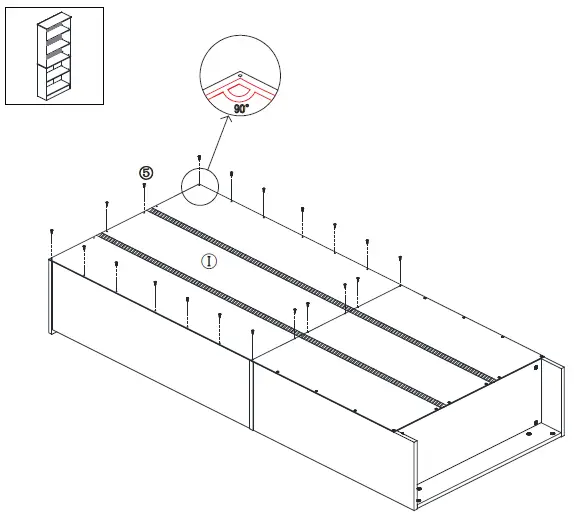 90°
⑤
I