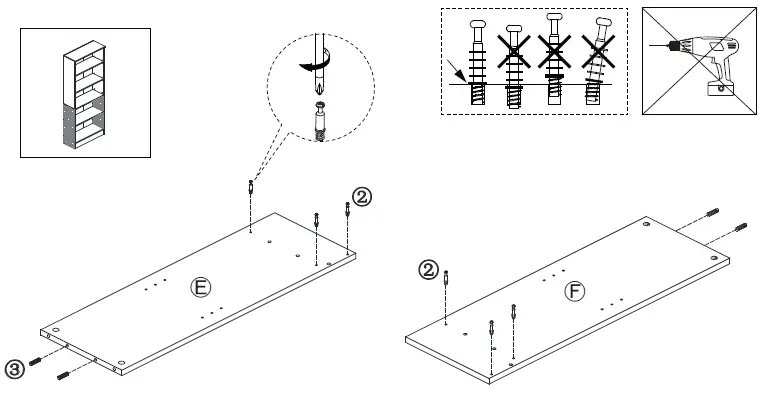 ②
E
③
②
F