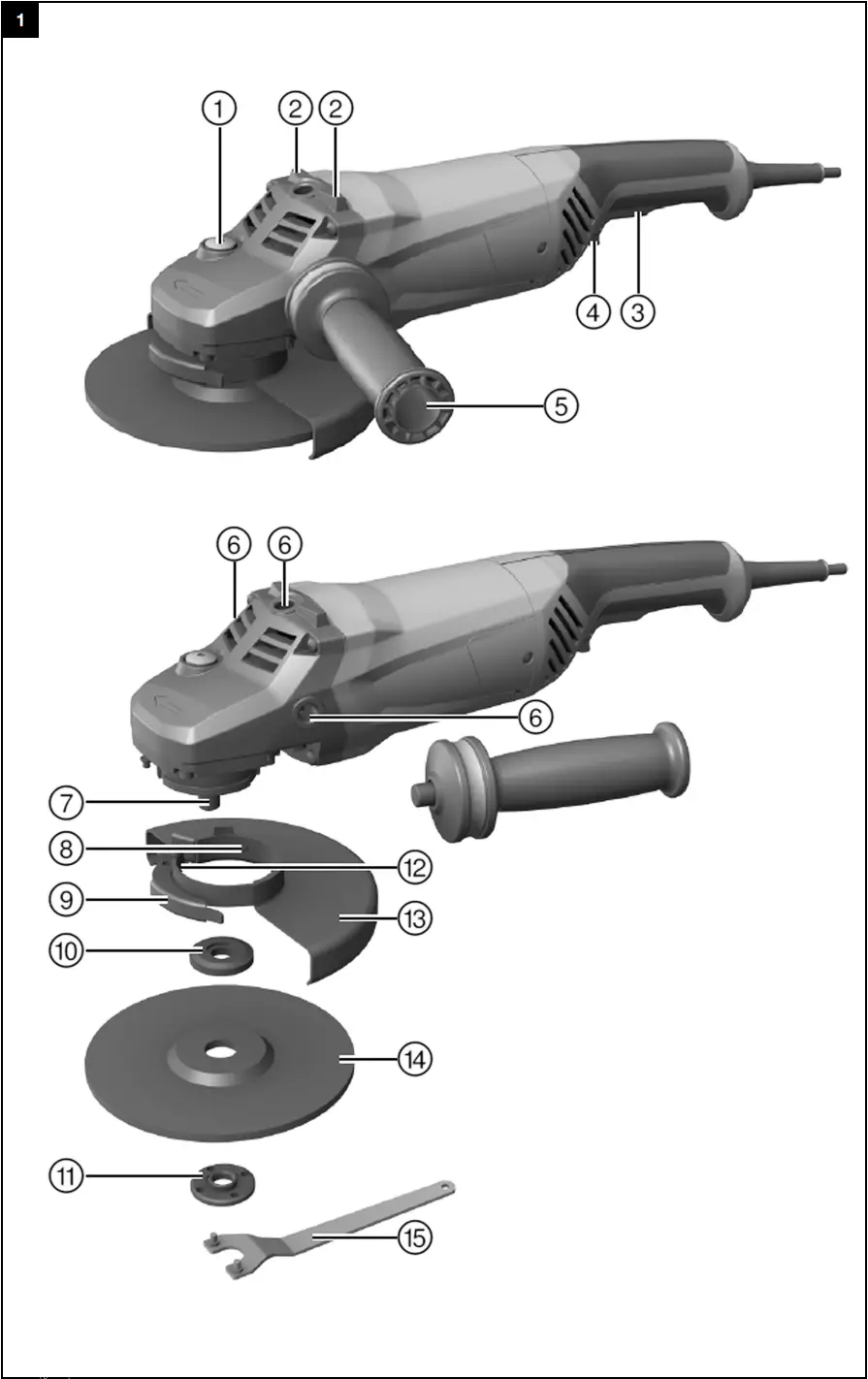 1

1 2 2
4 3
5

6 6
6
7
8
12
9
13
10
14
11
15