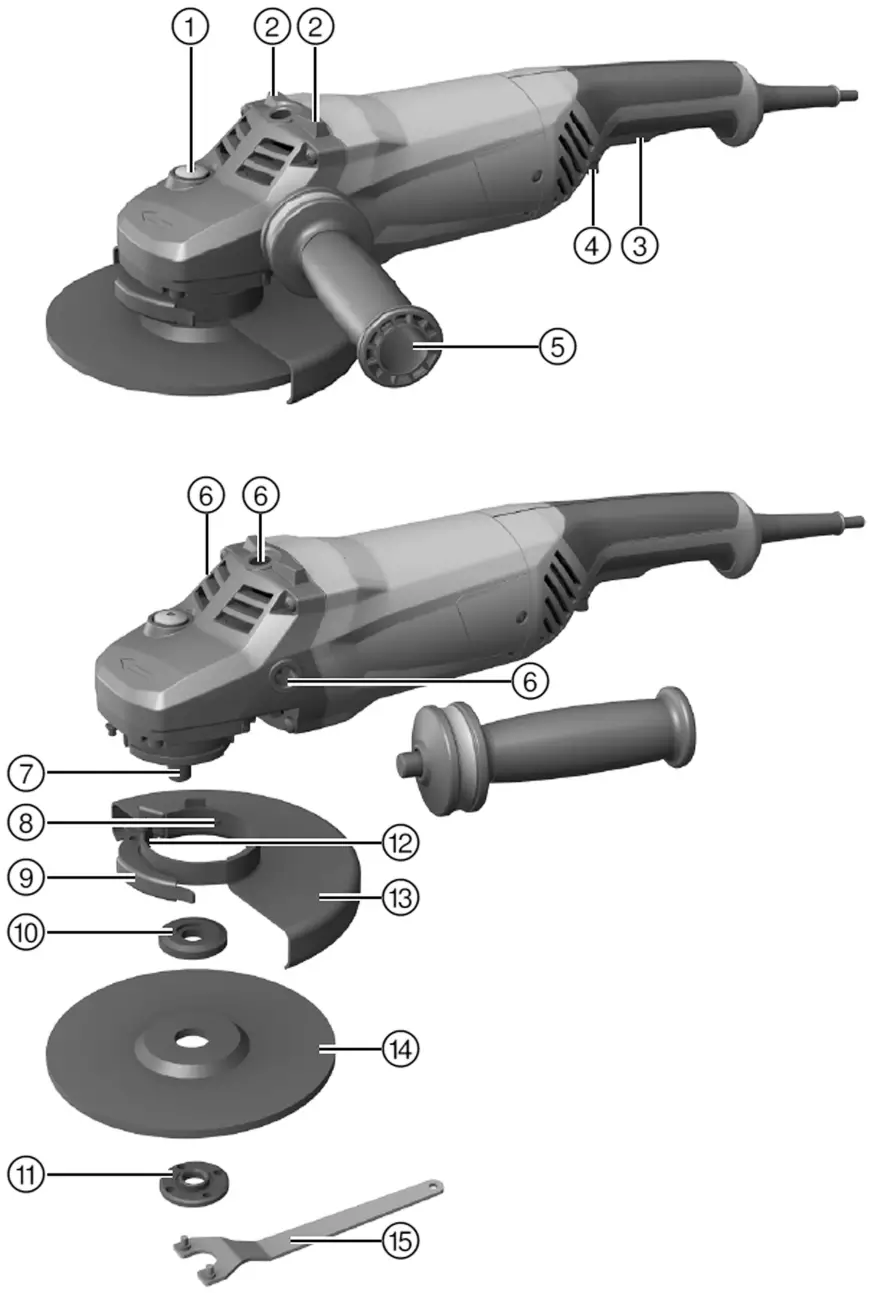 1
2
2
4
3
5
6
6
6
7
8
12
9
13
10
14
11
15