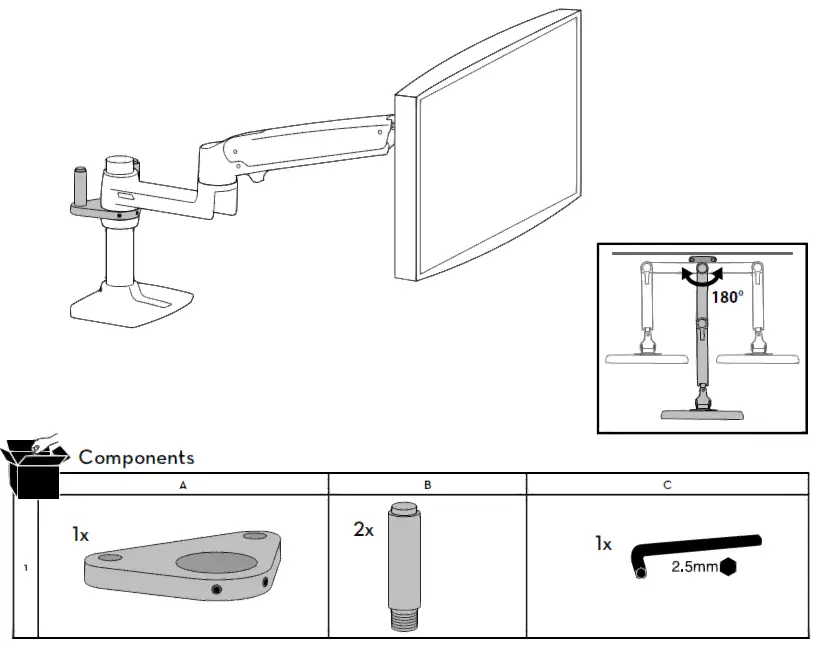 180°

Components

| | A | B | C |
|---|---|---|---|
| 1 | 1x | 2x | 1x 2.5mm |