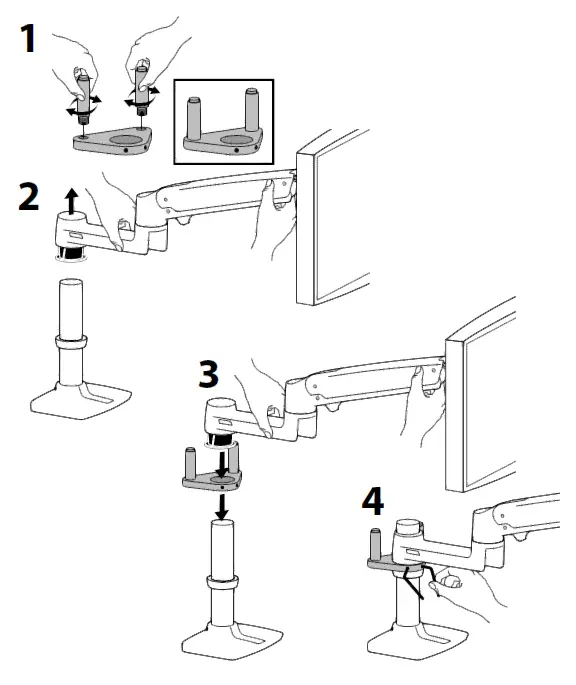 1

2

3

4