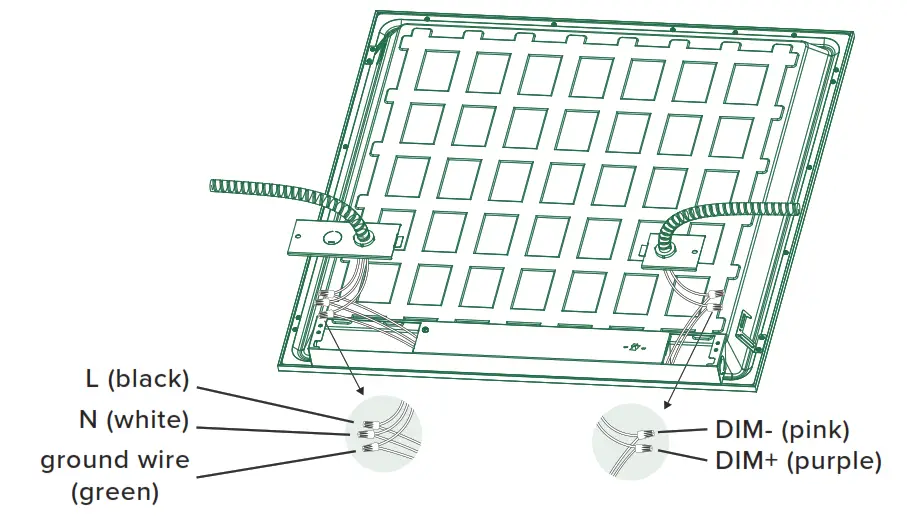 L (black)
N (white)
ground wire (green)
DIM- (pink)
DIM+ (purple)