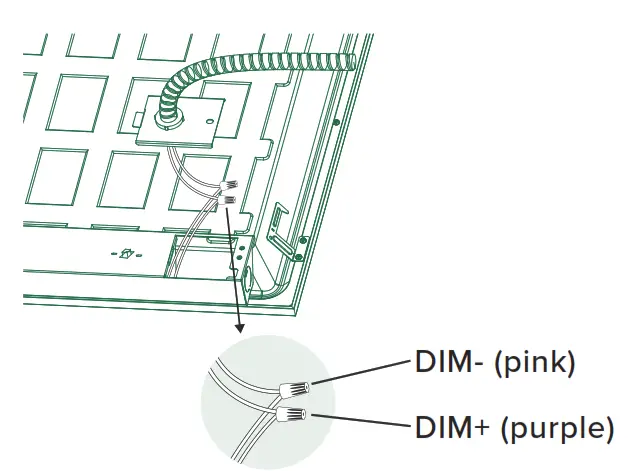 DIM- (pink)
DIM+ (purple)